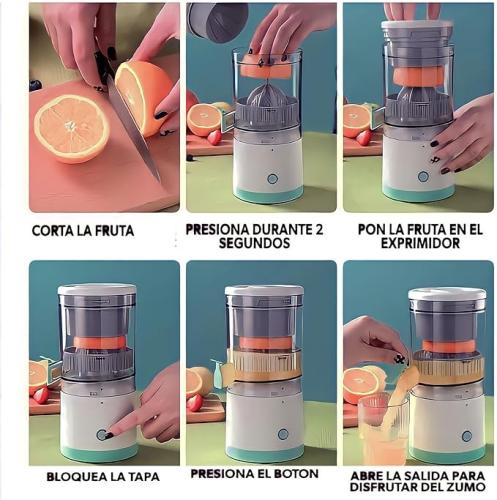 CORTA LA FRUTA

PRESIONA DURANTE 2 SEGUNDOS

PON LA FRUTA EN EL EXPRIMIDOR

BLOQUEA LA TAPA

PRESIONA EL BOTON

ABRE LA SALIDA PARA DISFRUTAR DEL ZUMO